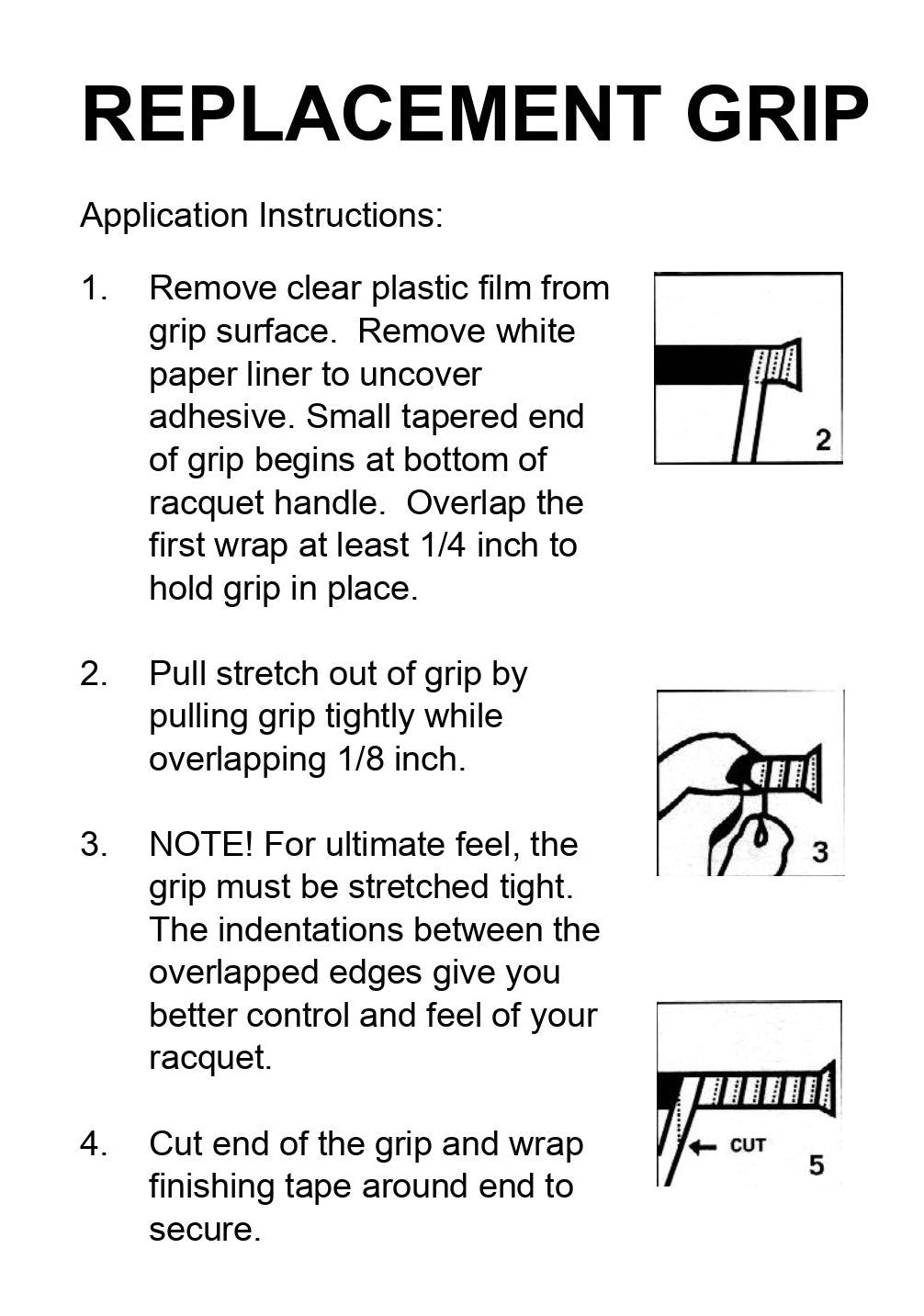 REPLACEMENT GRIP

Application Instructions:

1. Remove clear plastic film from grip surface. Remove white paper liner to uncover adhesive. Small tapered end of grip begins at bottom of racquet handle. Overlap the first wrap at least 1/4 inch to hold grip in place.

2

2. Pull stretch out of grip by pulling grip tightly while overlapping 1/8 inch.

3

3. NOTE! For ultimate feel, the grip must be stretched tight. The indentations between the overlapped edges give you better control and feel of your racquet.

CUT
5

4. Cut end of the grip and wrap finishing tape around end to secure.